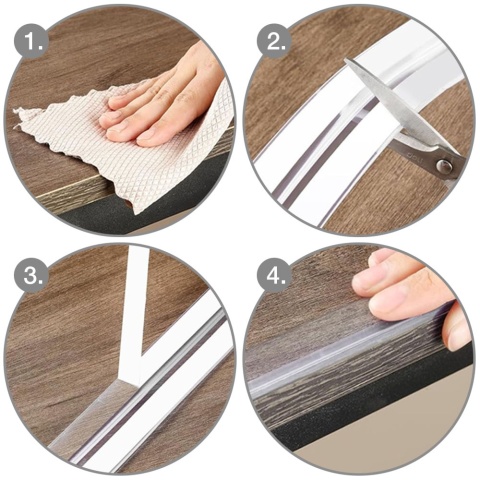 1.

2.

deli

3.

4.