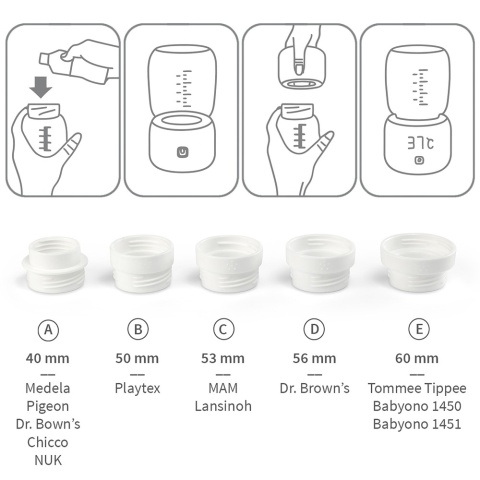 37℃

A
40 mm
—
Medela
Pigeon
Dr. Bown's
Chicco
NUK

B
50 mm
—
Playtex

C
53 mm
—
MAM
Lansinoh

D
56 mm
—
Dr. Brown's

E
60 mm
—
Tommee Tippee
Babyono 1450
Babyono 1451